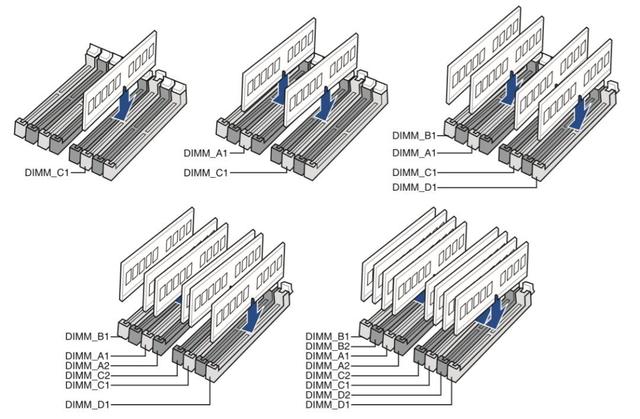 DIMM_C1

DIMM_A1
DIMM_C1

DIMM_B1
DIMM_A1
DIMM_C1
DIMM_D1

DIMM_B1
DIMM_A1
DIMM_A2
DIMM_C2
DIMM_C1
DIMM_D1

DIMM_B1
DIMM_B2
DIMM_A1
DIMM_A2
DIMM_C2
DIMM_C1
DIMM_D2
DIMM_D1