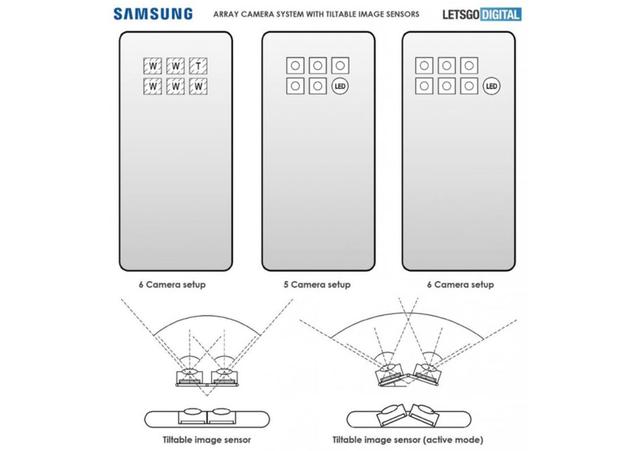 SAMSUNG

ARRAY CAMERA SYSTEM WITH TILTABLE IMAGE SENSORS

LETSGO DIGITAL

W W T
W W W

LED

LED

6 Camera setup

5 Camera setup

6 Camera setup

Tiltable image sensor

Tiltable image sensor (active mode)