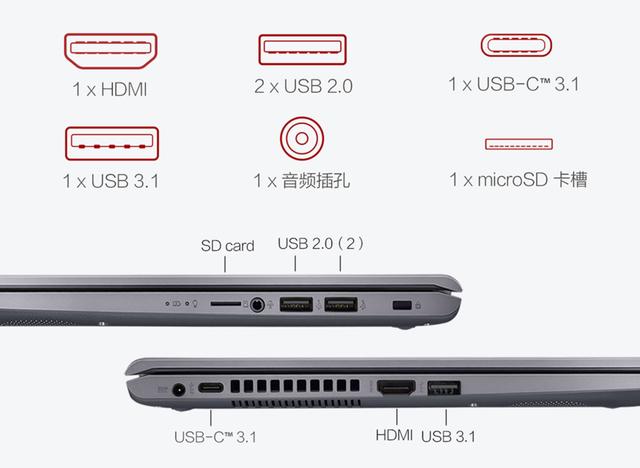 1 x HDMI

2 x USB 2.0

1 x USB-C™ 3.1

1 x USB 3.1

1 x 音频插孔

1 x microSD 卡槽

SD card

USB 2.0（2）

USB-C™ 3.1

HDMI

USB 3.1